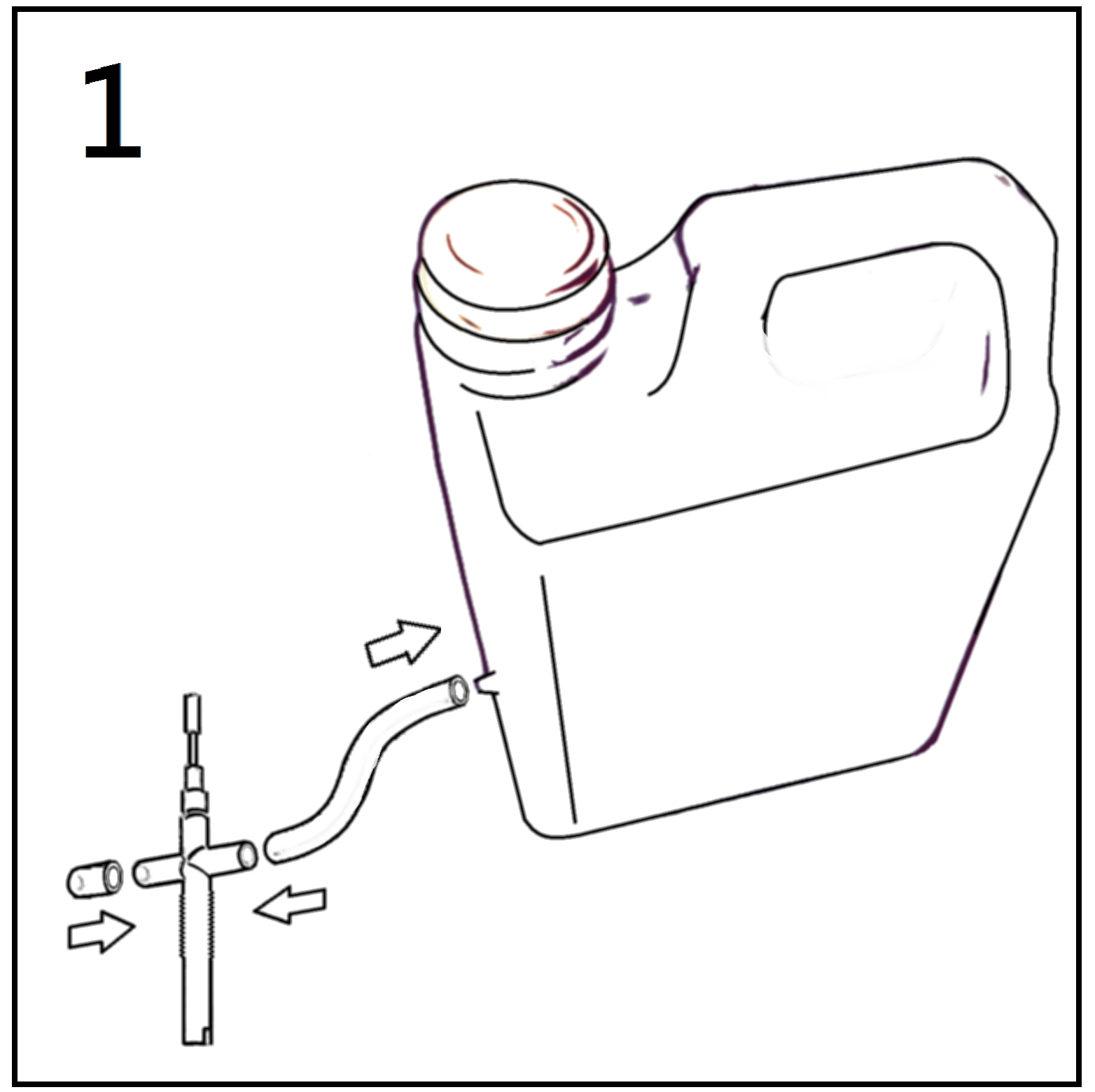 1